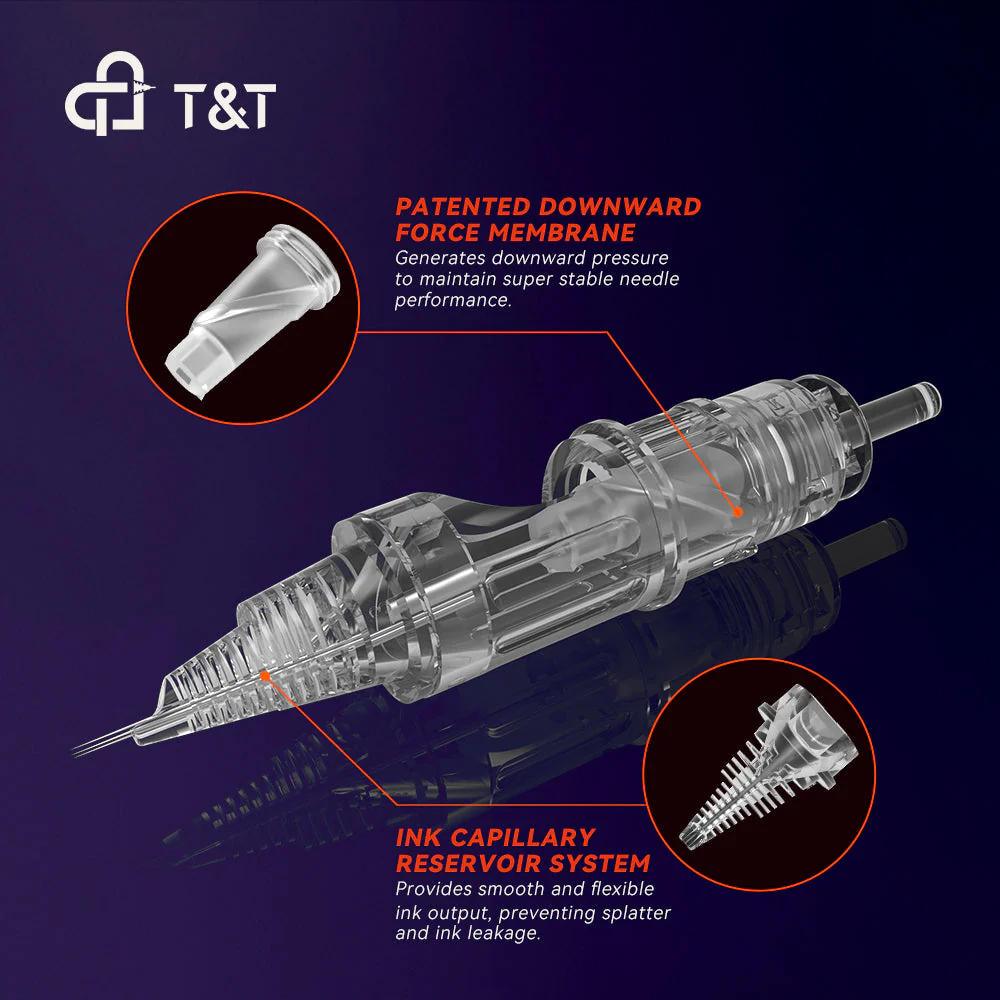 T&T

PATENTED DOWNWARD FORCE MEMBRANE
Generates downward pressure to maintain super stable needle performance.

INK CAPILLARY RESERVOIR SYSTEM
Provides smooth and flexible ink output, preventing splatter and ink leakage.